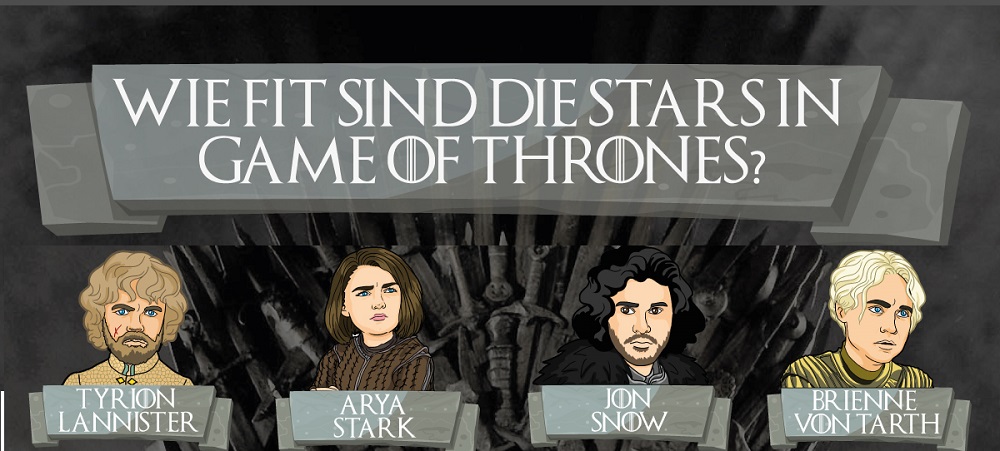 WIE FIT SIND DIE STARS IN GAME OF THRONES?

TYRION LANNISTER

ARYA STARK

JON SNOW

BRIENNE VON TARTH